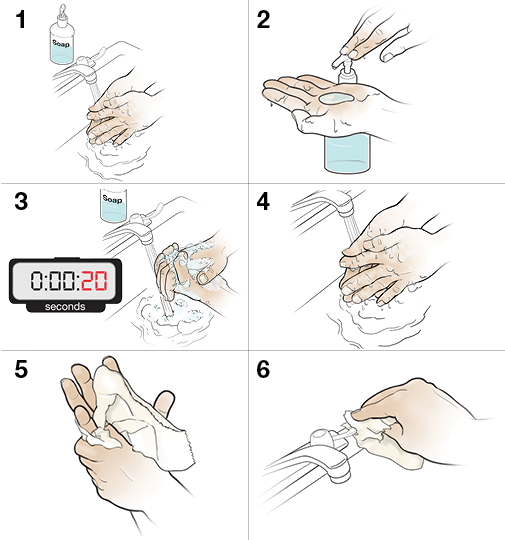 1
Soap

2

3
Soap
0:00:20
seconds

4

5

6