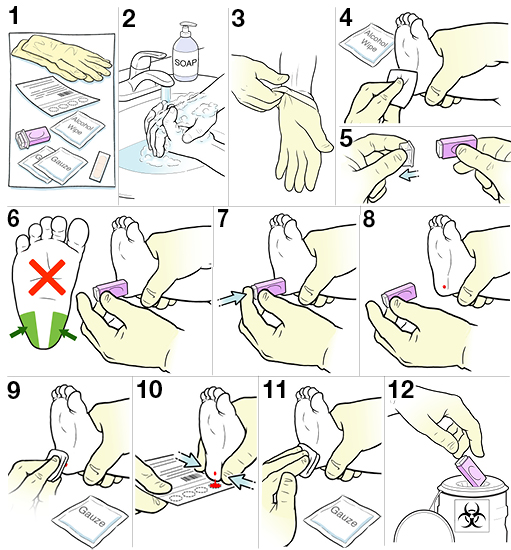 1

Alcohol Wipe

Gauze

2

SOAP

3

4

Alcohol Wipe

5

6

7

8

9

Gauze

10

11

Gauze

12